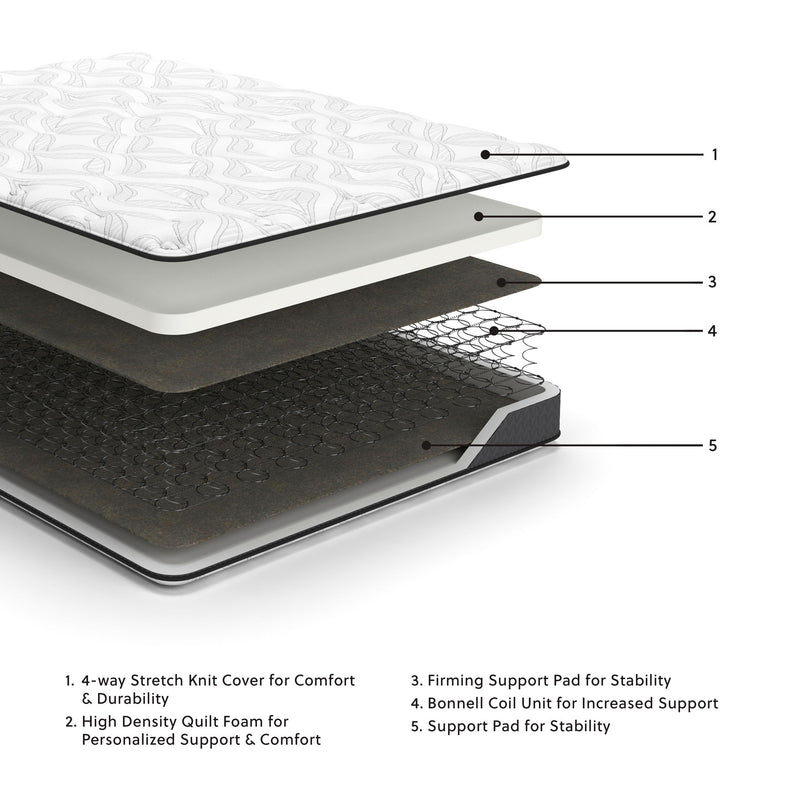 1
2
3
4
5

1. 4-way Stretch Knit Cover for Comfort & Durability
2. High Density Quilt Foam for Personalized Support & Comfort

3. Firming Support Pad for Stability
4. Bonnell Coil Unit for Increased Support
5. Support Pad for Stability