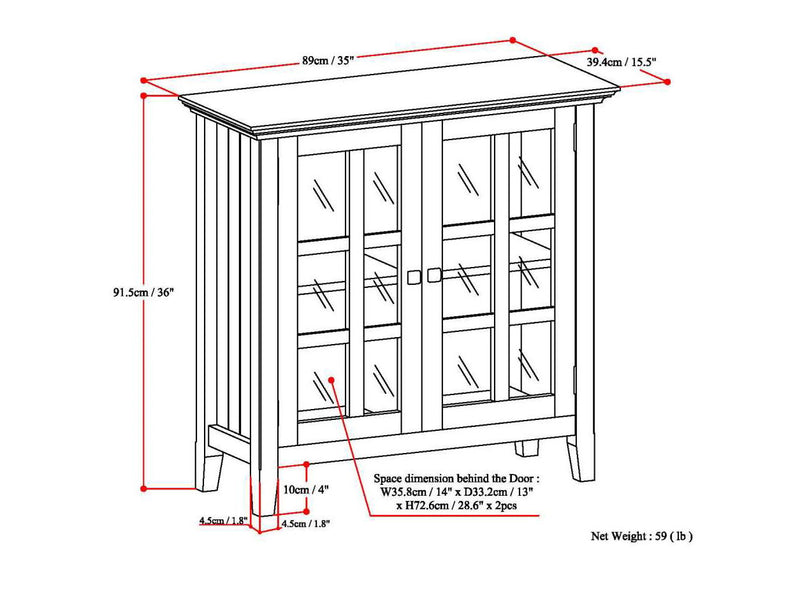 89cm / 35"

39.4cm / 15.5"

91.5cm / 36"

10cm / 4"

4.5cm / 1.8"

4.5cm / 1.8"

Space dimension behind the Door : W35.8cm / 14" x D33.2cm / 13" x H72.6cm / 28.6" x 2pcs

Net Weight : 59 ( lb )