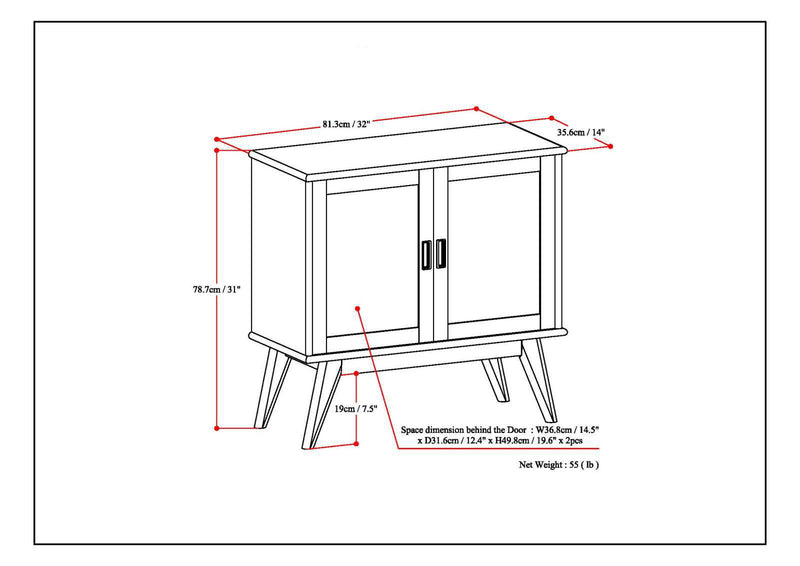 81.3cm / 32"

35.6cm / 14"

78.7cm / 31"

19cm / 7.5"

Space dimension behind the Door : W36.8cm / 14.5" x D31.6cm / 12.4" x H49.8cm / 19.6" x 2pcs

Net Weight : 55 ( lb )